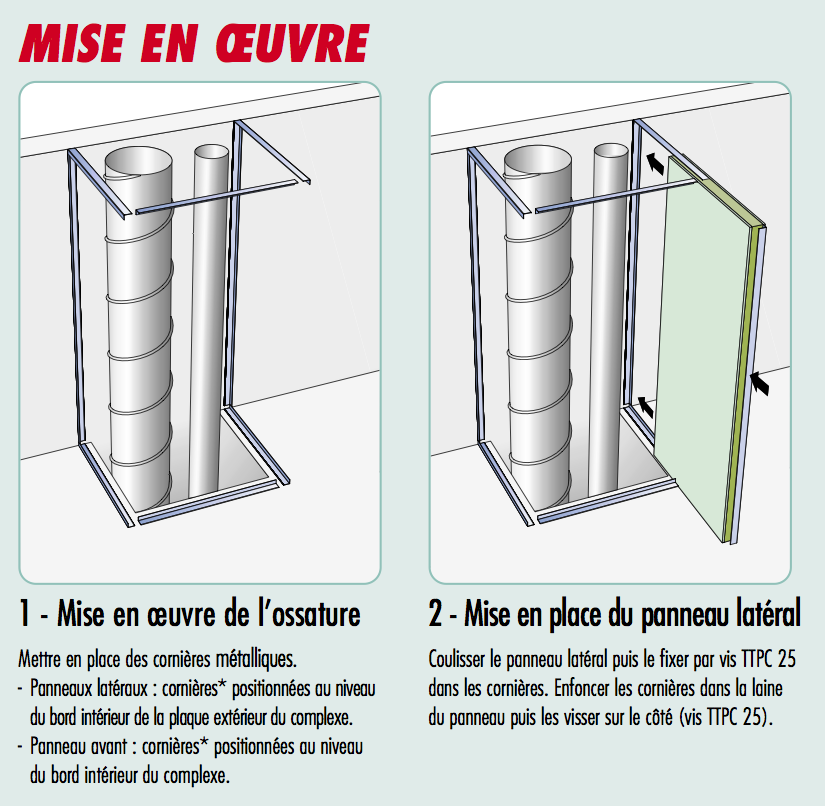 MISE EN ŒUVRE

1 - Mise en œuvre de l'ossature

Mettre en place des cornières métalliques.
- Panneaux latéraux : cornières* positionnées au niveau du bord intérieur de la plaque extérieur du complexe.
- Panneau avant : cornières* positionnées au niveau du bord intérieur du complexe.

2 - Mise en place du panneau latéral

Coulisser le panneau latéral puis le fixer par vis TTPC 25 dans les cornières. Enfoncer les cornières dans la laine du panneau puis les visser sur le côté (vis TTPC 25).