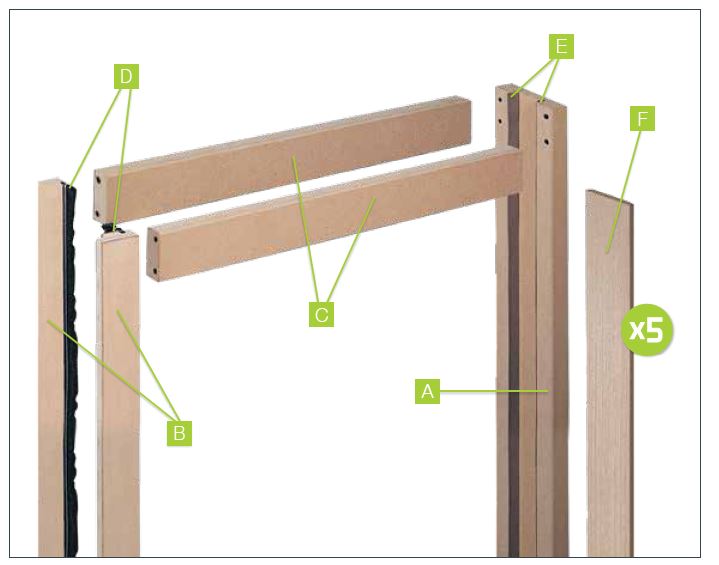 D
E
F
C
x5
A
B