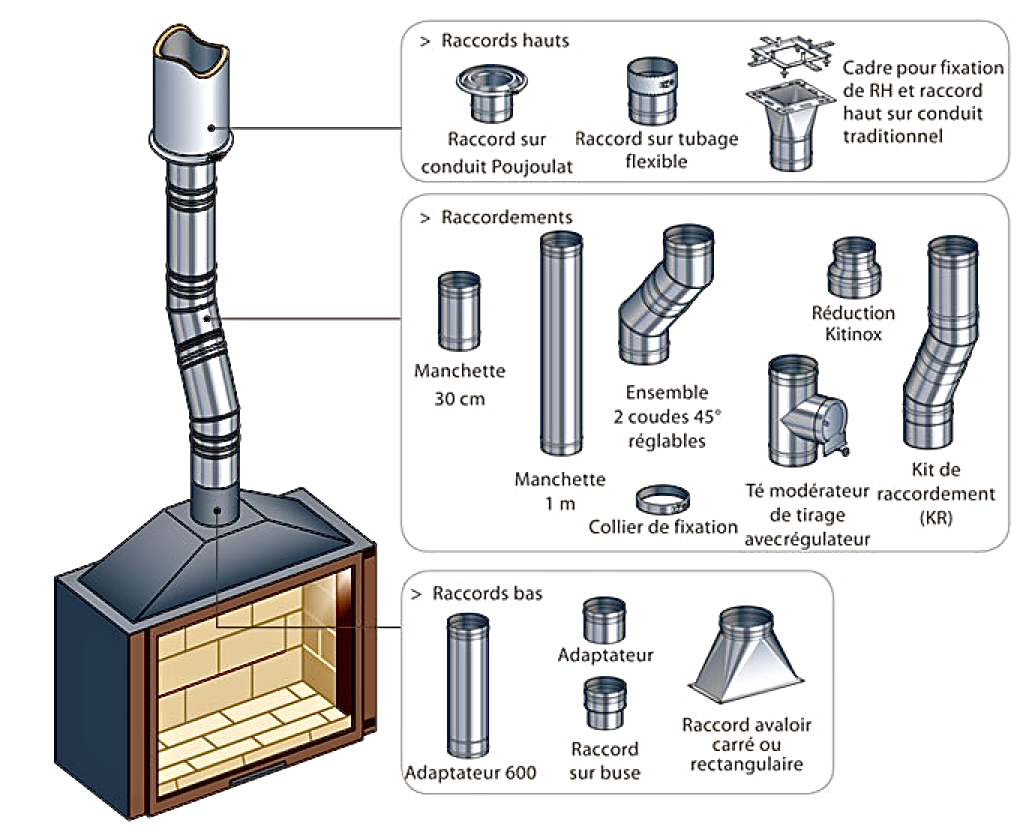 > Raccords hauts

Raccord sur conduit Poujoulat

Raccord sur tubage flexible

Cadre pour fixation de RH et raccord haut sur conduit traditionnel

> Raccordements

Manchette 30 cm

Manchette 1 m

Ensemble 2 coudes 45° réglables

Collier de fixation

Réduction Kitinox

Té modérateur de tirage avecrégulateur

Kit de raccordement (KR)

> Raccords bas

Adaptateur 600

Adaptateur

Raccord sur buse

Raccord avaloir carré ou rectangulaire